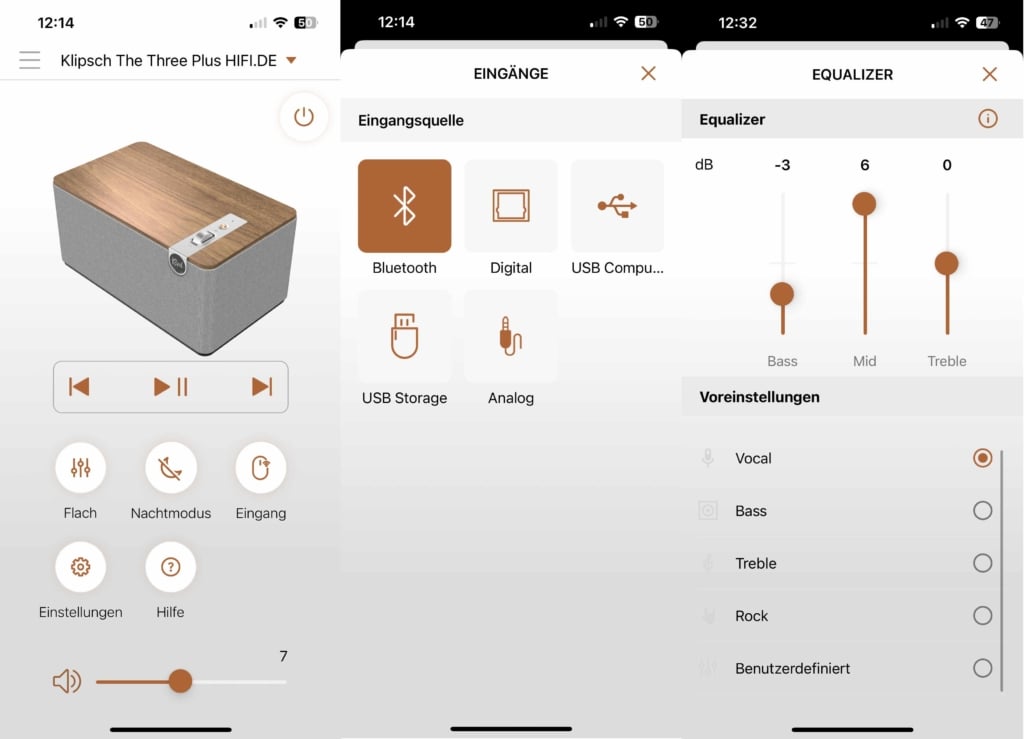 12:14
50

Klipsch The Three Plus HIFI.DE

Flach
Nachtmodus
Eingang
Einstellungen
Hilfe

7

12:14
50

EINGÄNGE

Eingangsquelle

Bluetooth
Digital
USB Compu...
USB Storage
Analog

12:32
47

EQUALIZER

Equalizer

dB
-3
6
0

Bass
Mid
Treble

Voreinstellungen

Vocal
Bass
Treble
Rock
Benutzerdefiniert