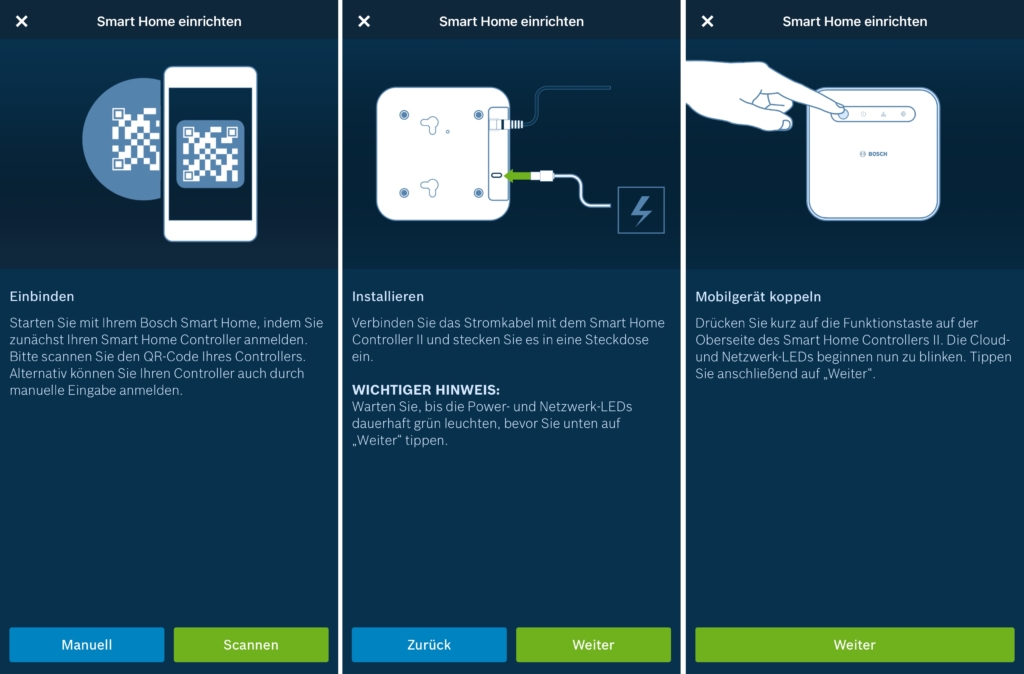 ✕ Smart Home einrichten

Einbinden

Starten Sie mit Ihrem Bosch Smart Home, indem Sie zunächst Ihren Smart Home Controller anmelden. Bitte scannen Sie den QR-Code Ihres Controllers. Alternativ können Sie Ihren Controller auch durch manuelle Eingabe anmelden.

Manuell Scannen

✕ Smart Home einrichten

Installieren

Verbinden Sie das Stromkabel mit dem Smart Home Controller II und stecken Sie es in eine Steckdose ein.

WICHTIGER HINWEIS:
Warten Sie, bis die Power- und Netzwerk-LEDs dauerhaft grün leuchten, bevor Sie unten auf „Weiter" tippen.

Zurück Weiter

✕ Smart Home einrichten

BOSCH

Mobilgerät koppeln

Drücken Sie kurz auf die Funktionstaste auf der Oberseite des Smart Home Controllers II. Die Cloud- und Netzwerk-LEDs beginnen nun zu blinken. Tippen Sie anschließend auf „Weiter".

Weiter